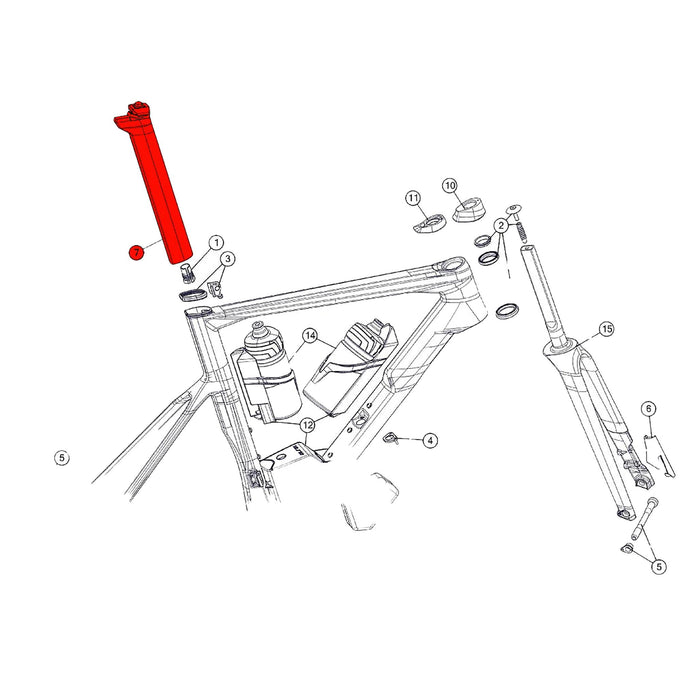 7
1
3
11
10
2
14
15
12
4
6
5
5