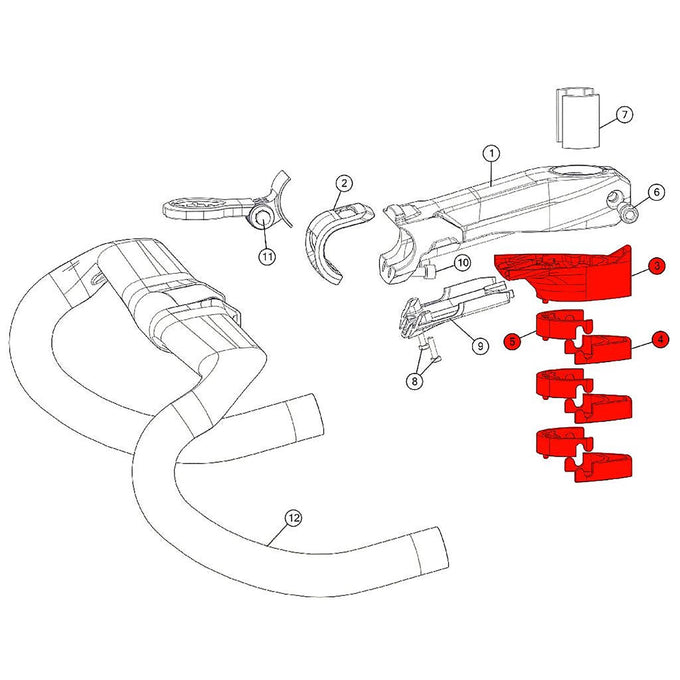 7
1
2
6
11
10
3
9
5
4
8
12