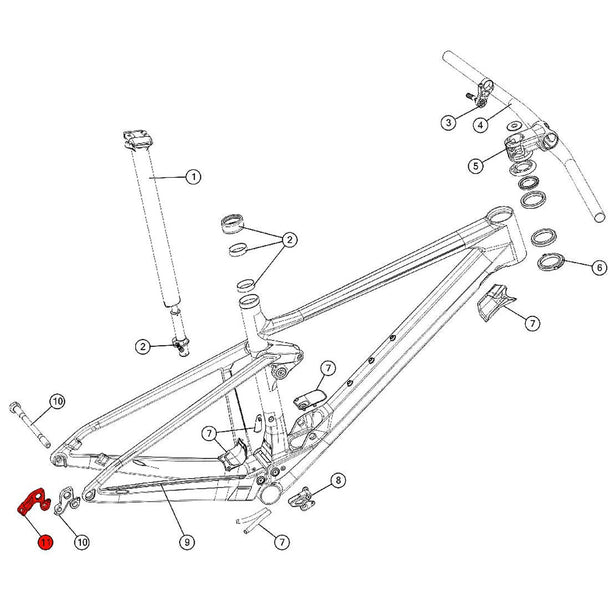 3
4
5
1
2
6
7
2
7
10
7
8
11
10
9
7