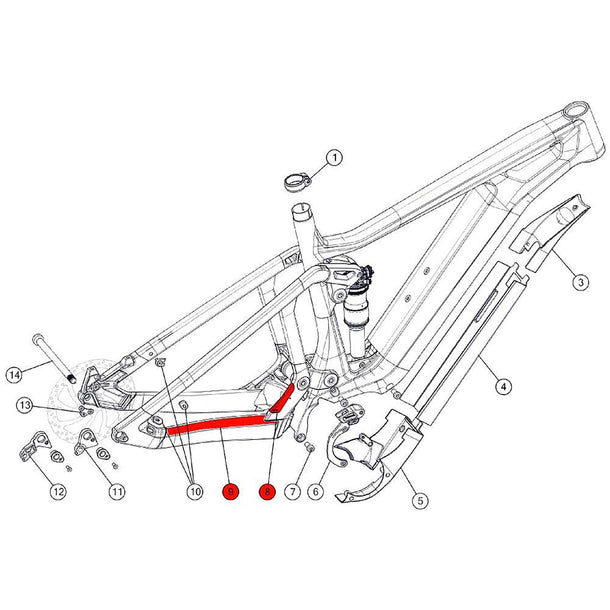 1
3
4
14
13
12
11
10
9
8
7
6
5