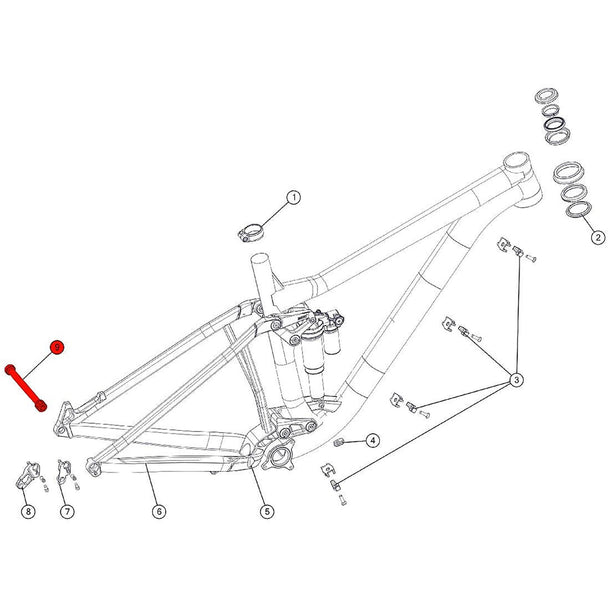 1
2
3
4
5
6
7
8
9